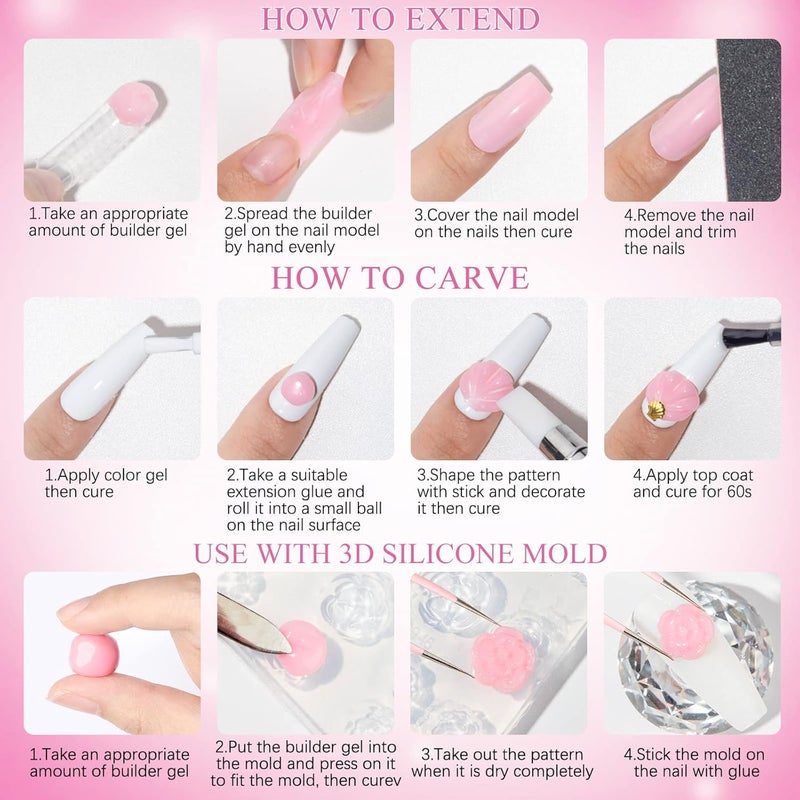 HOW TO EXTEND

1.Take an appropriate amount of builder gel

2.Spread the builder gel on the nail model by hand evenly

3.Cover the nail model on the nails then cure

4.Remove the nail model and trim the nails

HOW TO CARVE

1.Apply color gel then cure

2.Take a suitable extension glue and roll it into a small ball on the nail surface

3.Shape the pattern with stick and decorate it then cure

4.Apply top coat and cure for 60s

USE WITH 3D SILICONE MOLD

1.Take an appropriate amount of builder gel

2.Put the builder gel into the mold and press on it to fit the mold, then curev

3.Take out the pattern when it is dry completely

4.Stick the mold on the nail with glue